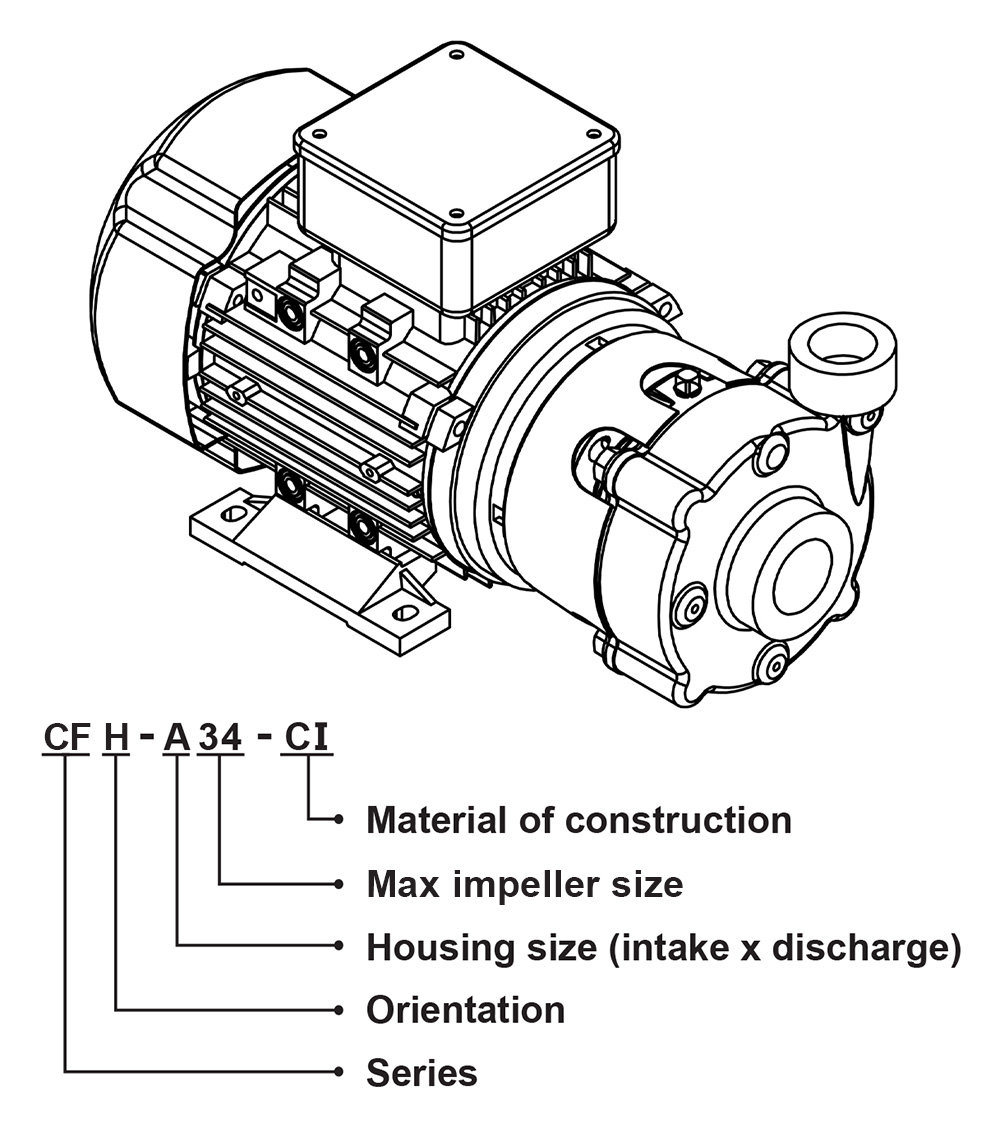 CF H - A 34 - CI

Material of construction

Max impeller size

Housing size (intake x discharge)

Orientation

Series