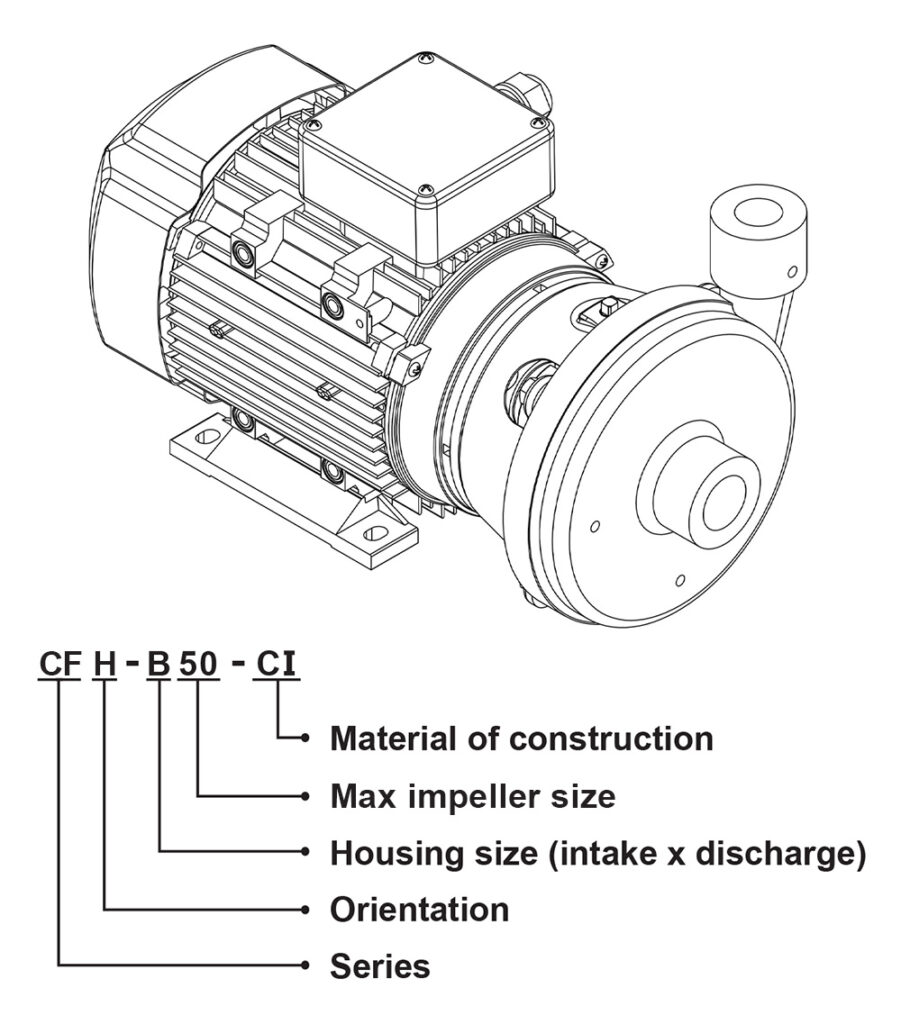 CF H - B 50 - CI

Material of construction

Max impeller size

Housing size (intake x discharge)

Orientation

Series