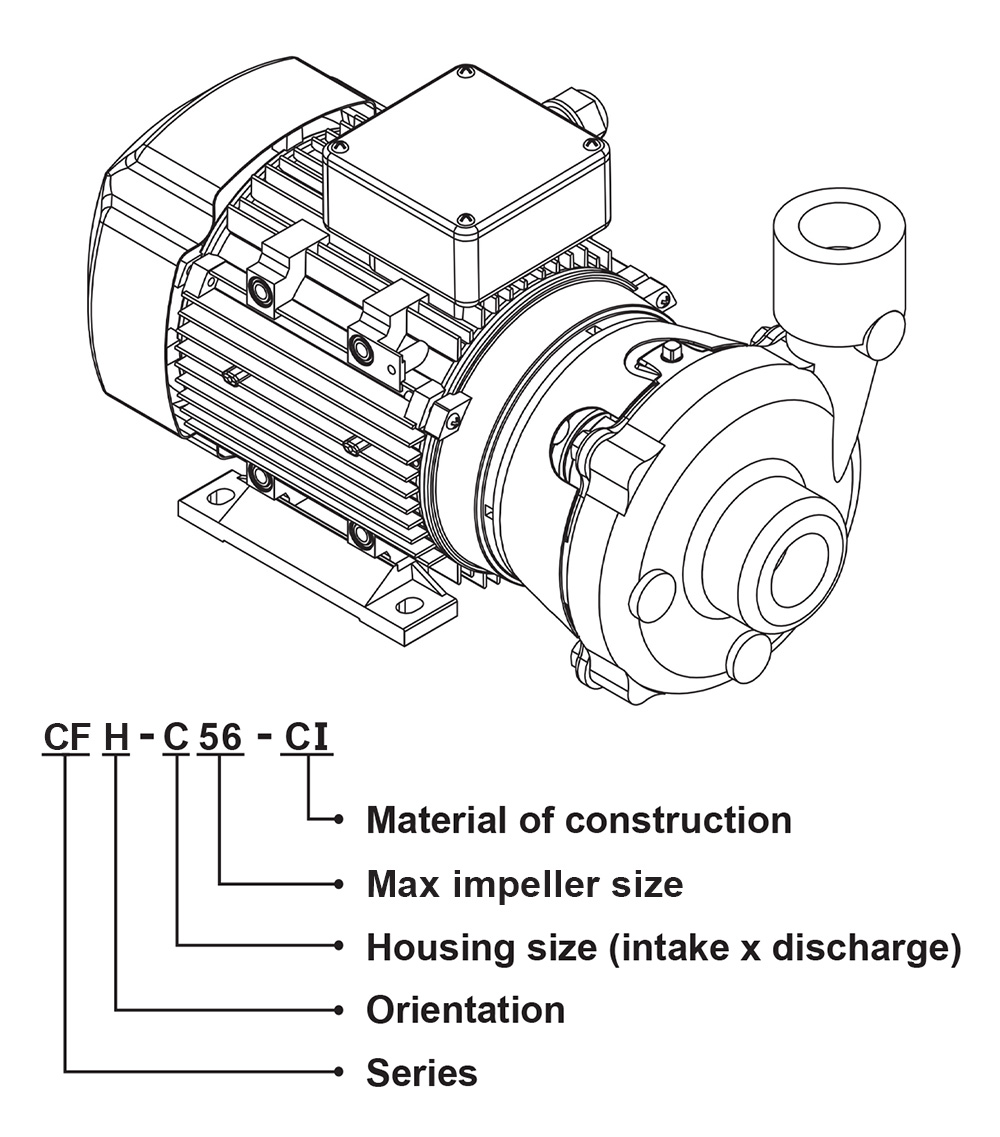 CF H - C 56 - CI

Material of construction

Max impeller size

Housing size (intake x discharge)

Orientation

Series