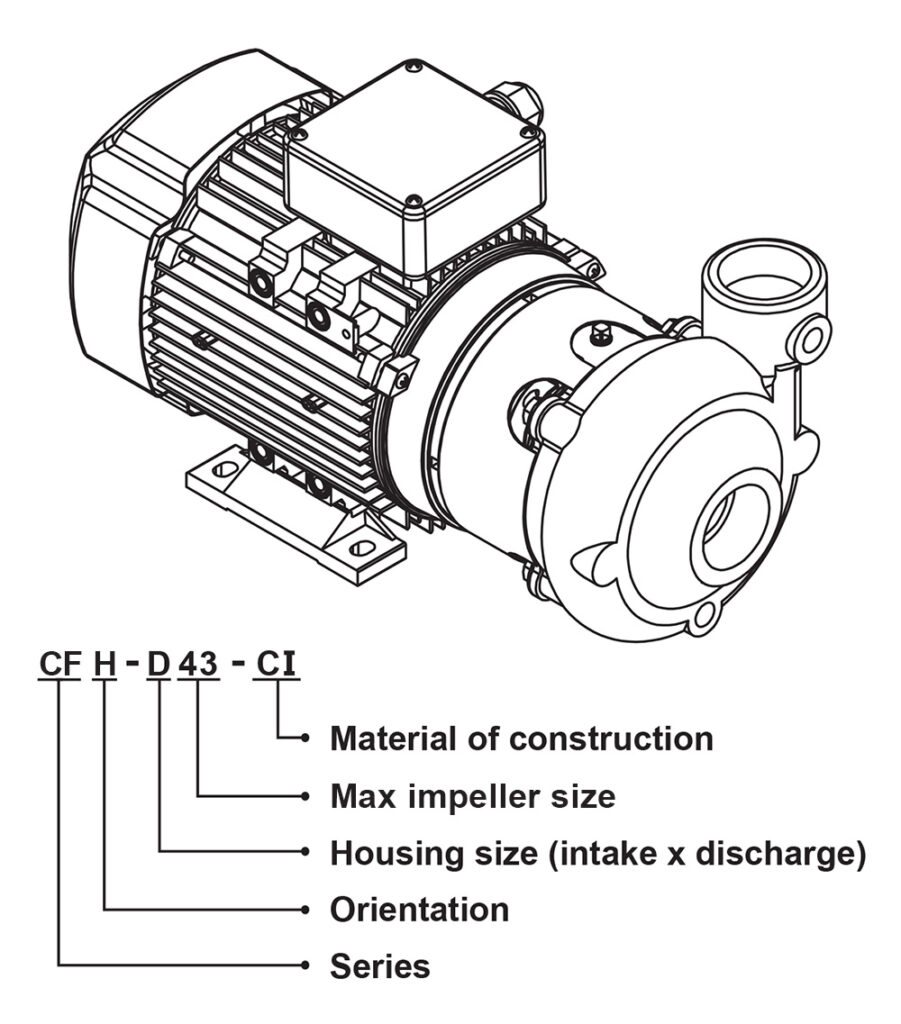 CF H - D 43 - CI

Material of construction

Max impeller size

Housing size (intake x discharge)

Orientation

Series