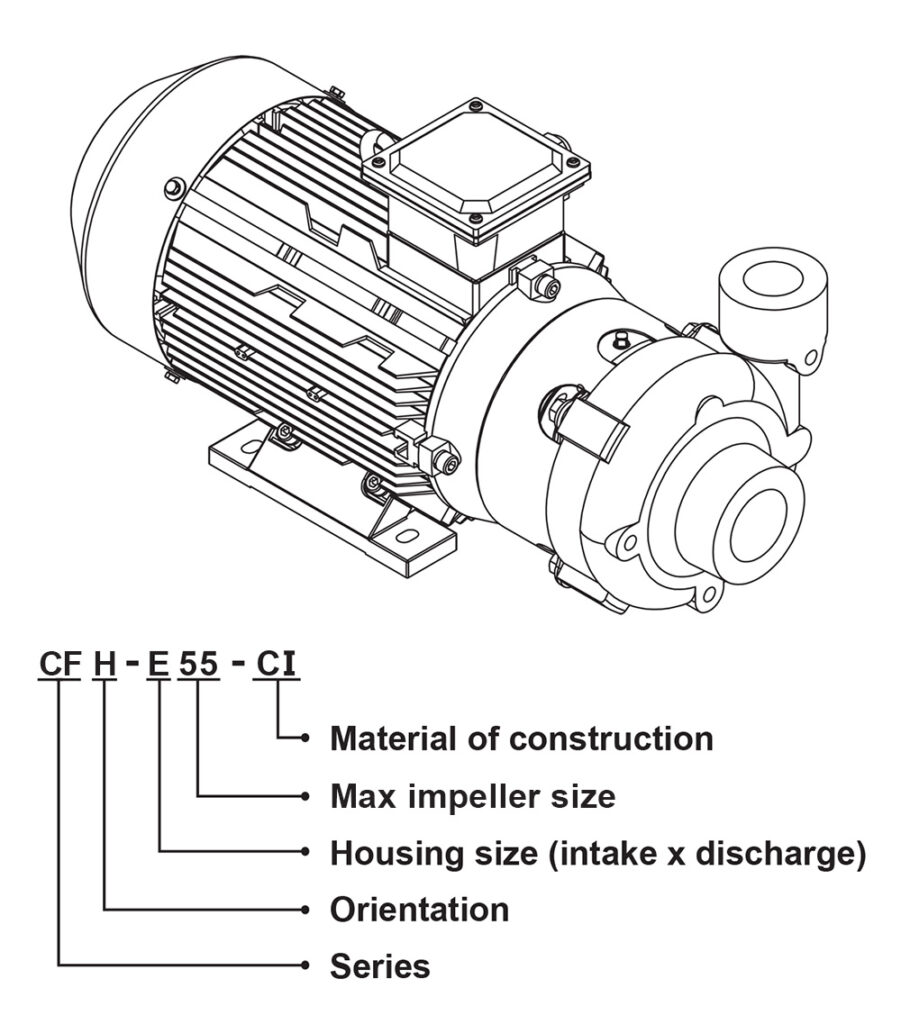 CF H - E 55 - CI

Material of construction

Max impeller size

Housing size (intake x discharge)

Orientation

Series