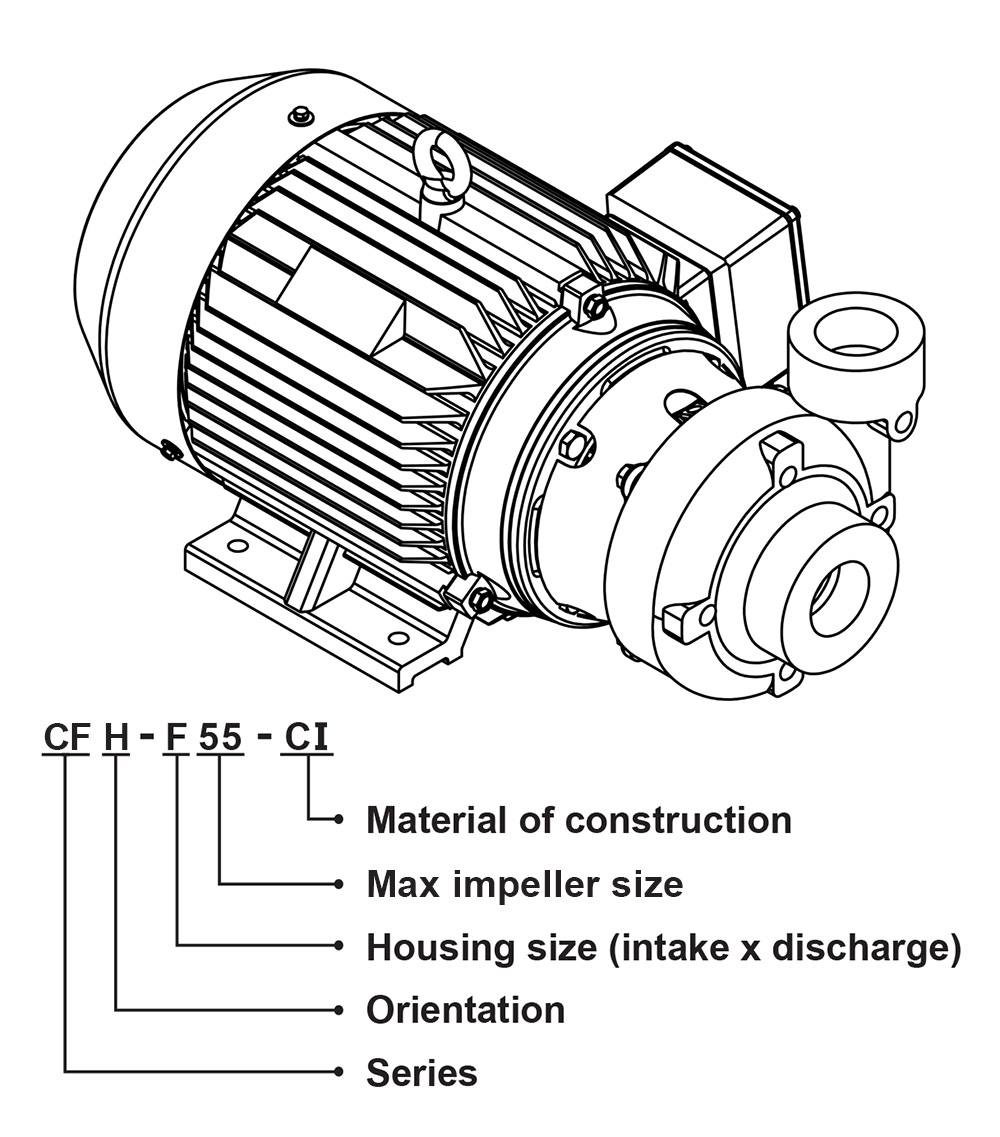 CF H - F 55 - CI

Material of construction

Max impeller size

Housing size (intake x discharge)

Orientation

Series