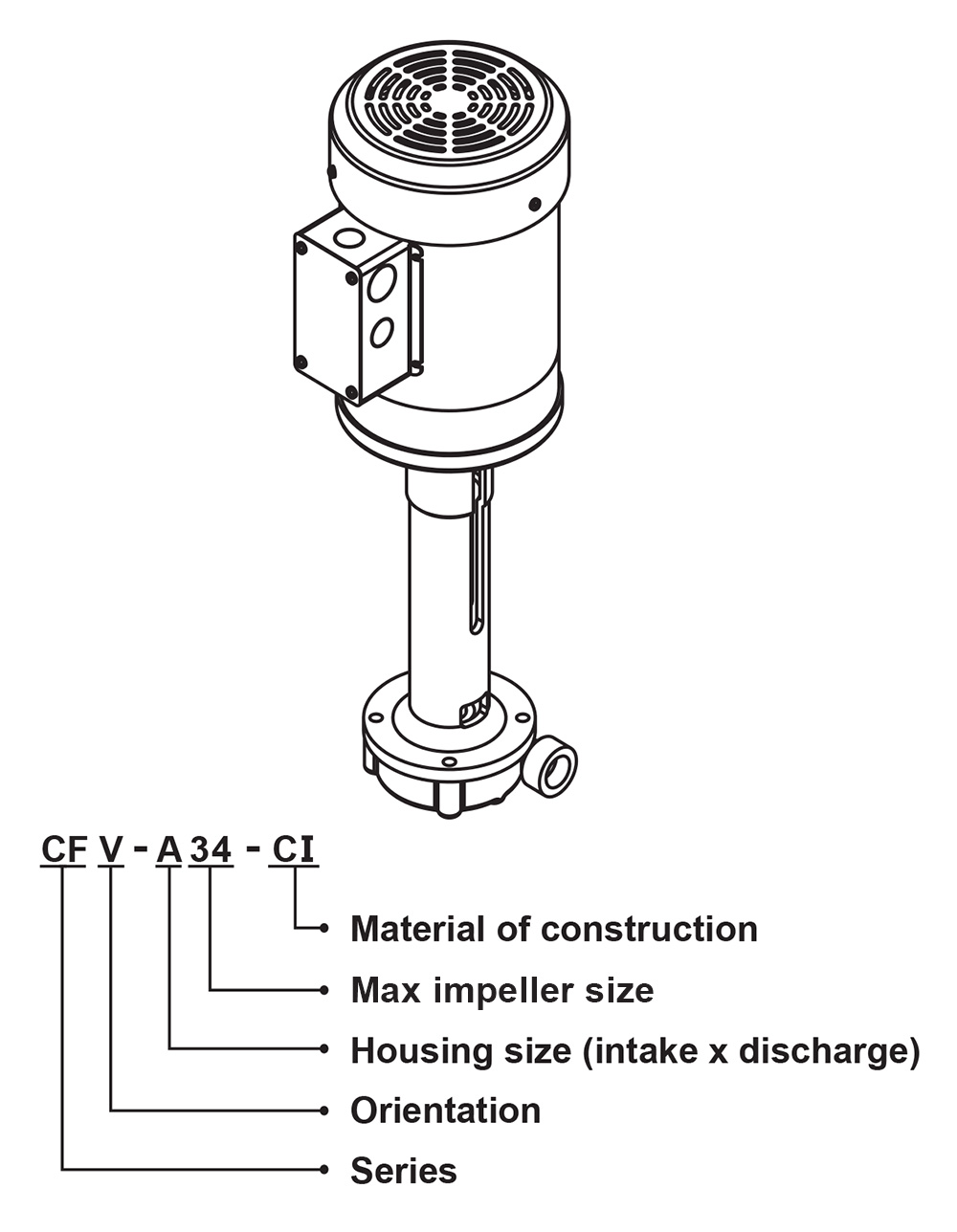 CF V - A 34 - CI

Material of construction

Max impeller size

Housing size (intake x discharge)

Orientation

Series