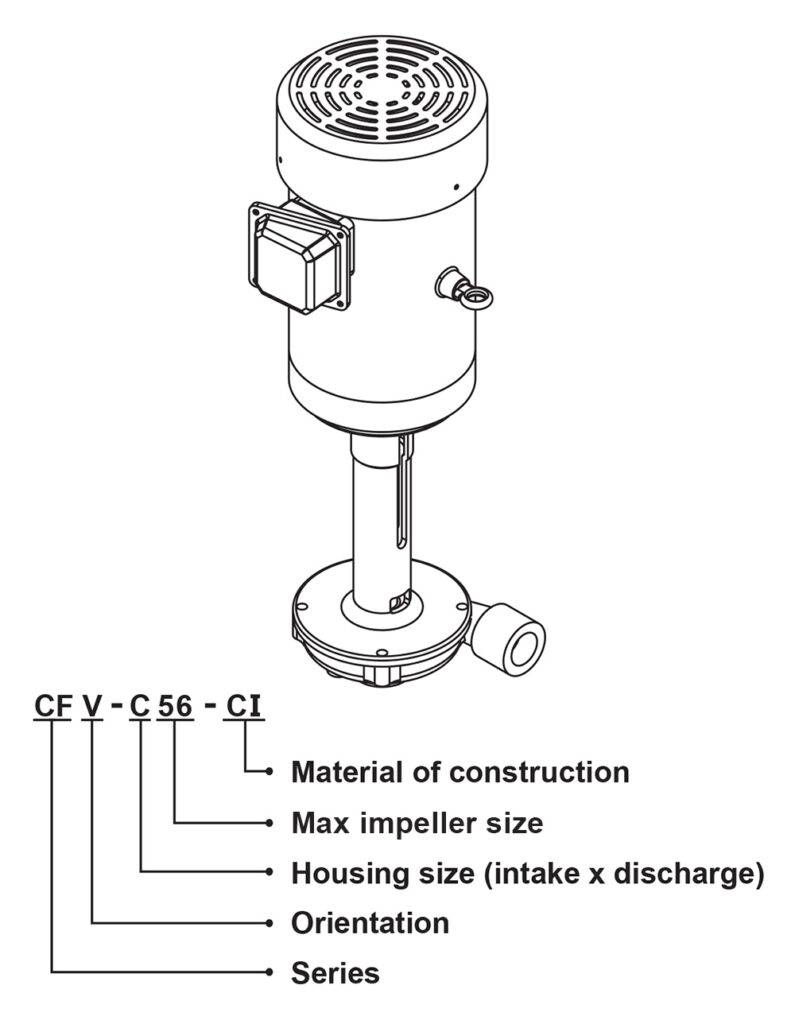 CF V - C 56 - CI

Material of construction

Max impeller size

Housing size (intake x discharge)

Orientation

Series