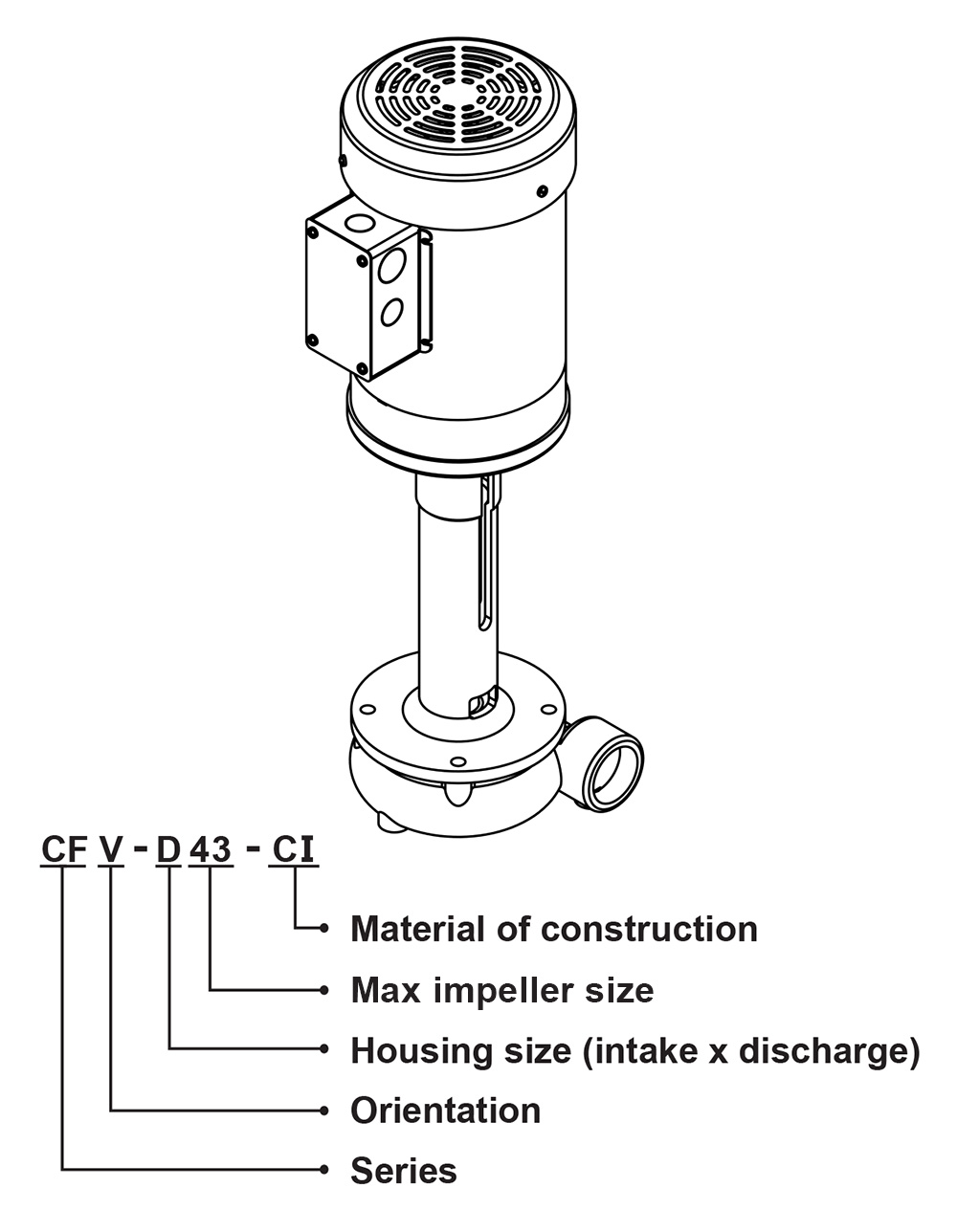 CF V - D 43 - CI

Material of construction

Max impeller size

Housing size (intake x discharge)

Orientation

Series