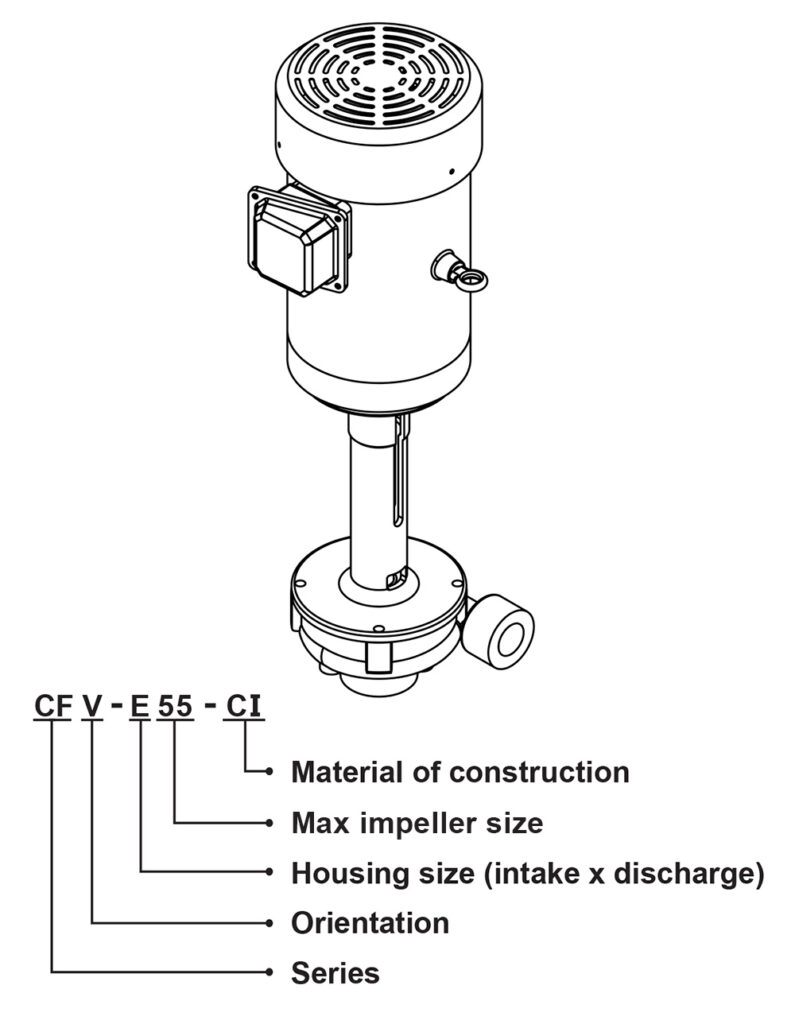 CF V - E 55 - CI

Material of construction

Max impeller size

Housing size (intake x discharge)

Orientation

Series