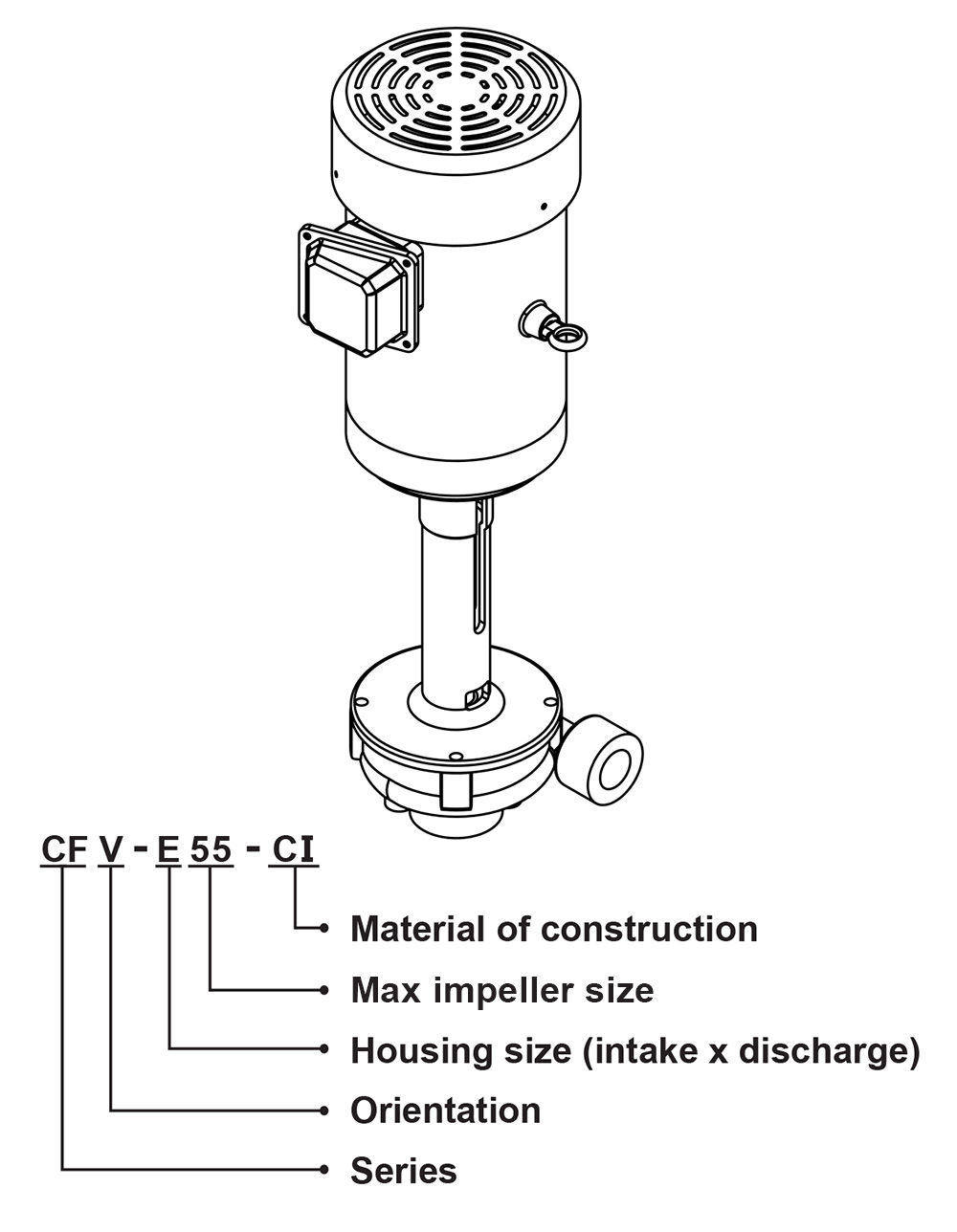 CF V - E 55 - CI

Material of construction

Max impeller size

Housing size (intake x discharge)

Orientation

Series