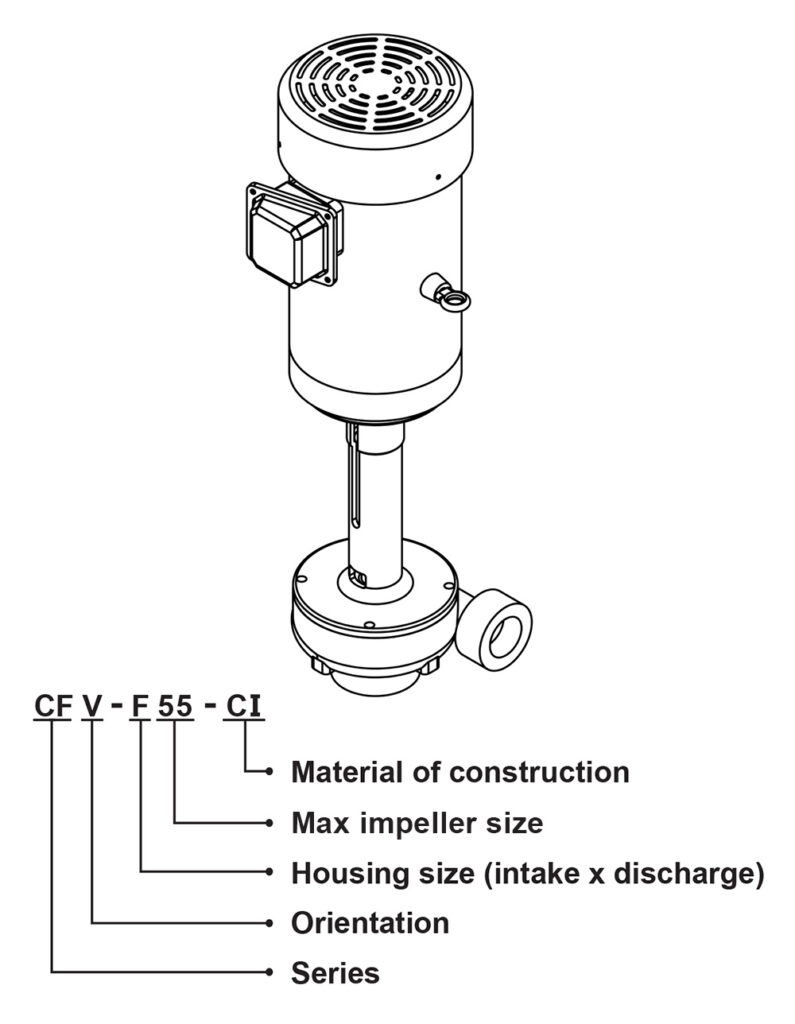 CF V - F 55 - CI

Material of construction

Max impeller size

Housing size (intake x discharge)

Orientation

Series